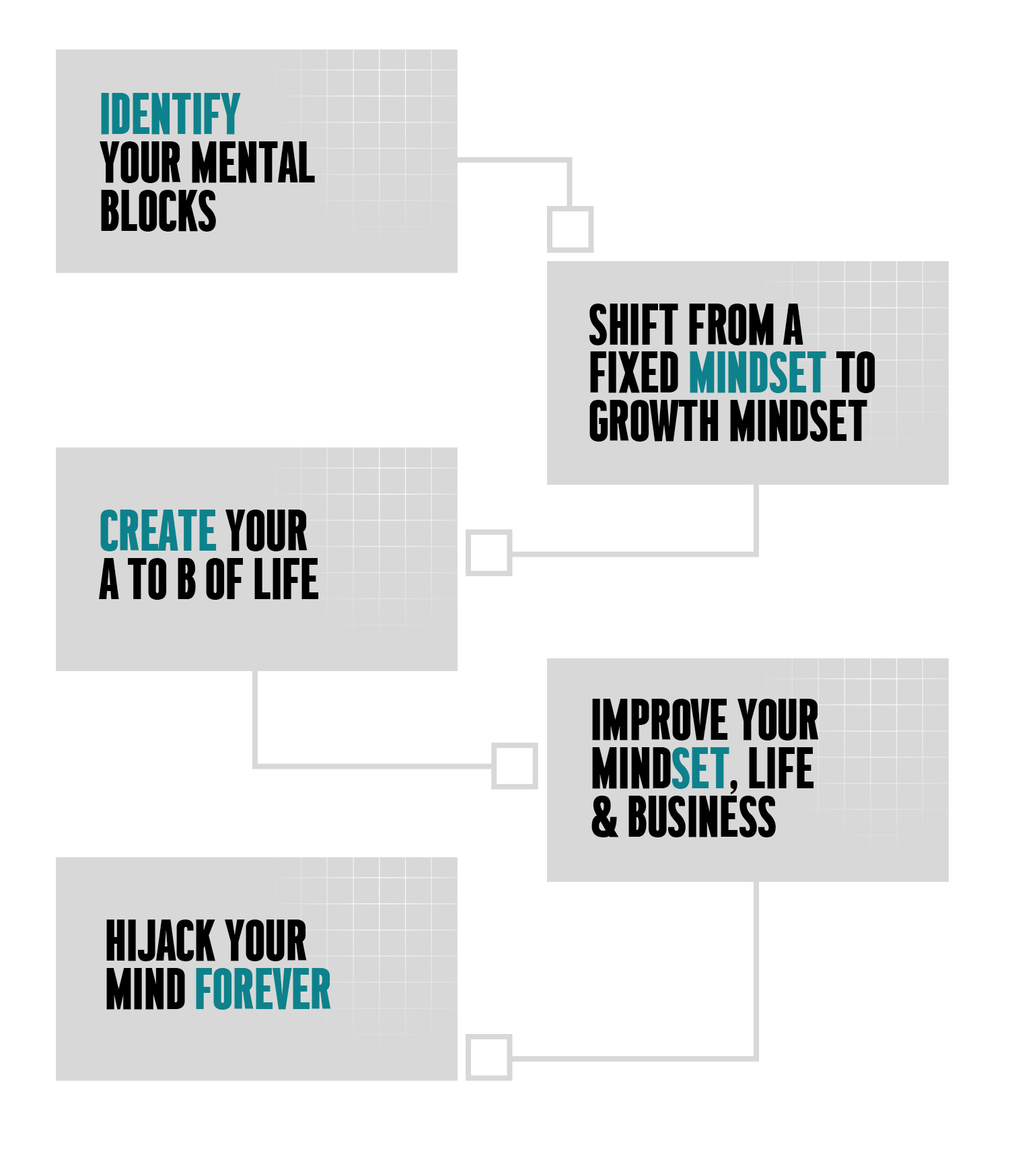 IDENTIFY YOUR MENTAL BLOCKS

SHIFT FROM A FIXED MINDSET TO GROWTH MINDSET

CREATE YOUR A TO B OF LIFE

IMPROVE YOUR MINDSET, LIFE & BUSINESS

HIJACK YOUR MIND FOREVER