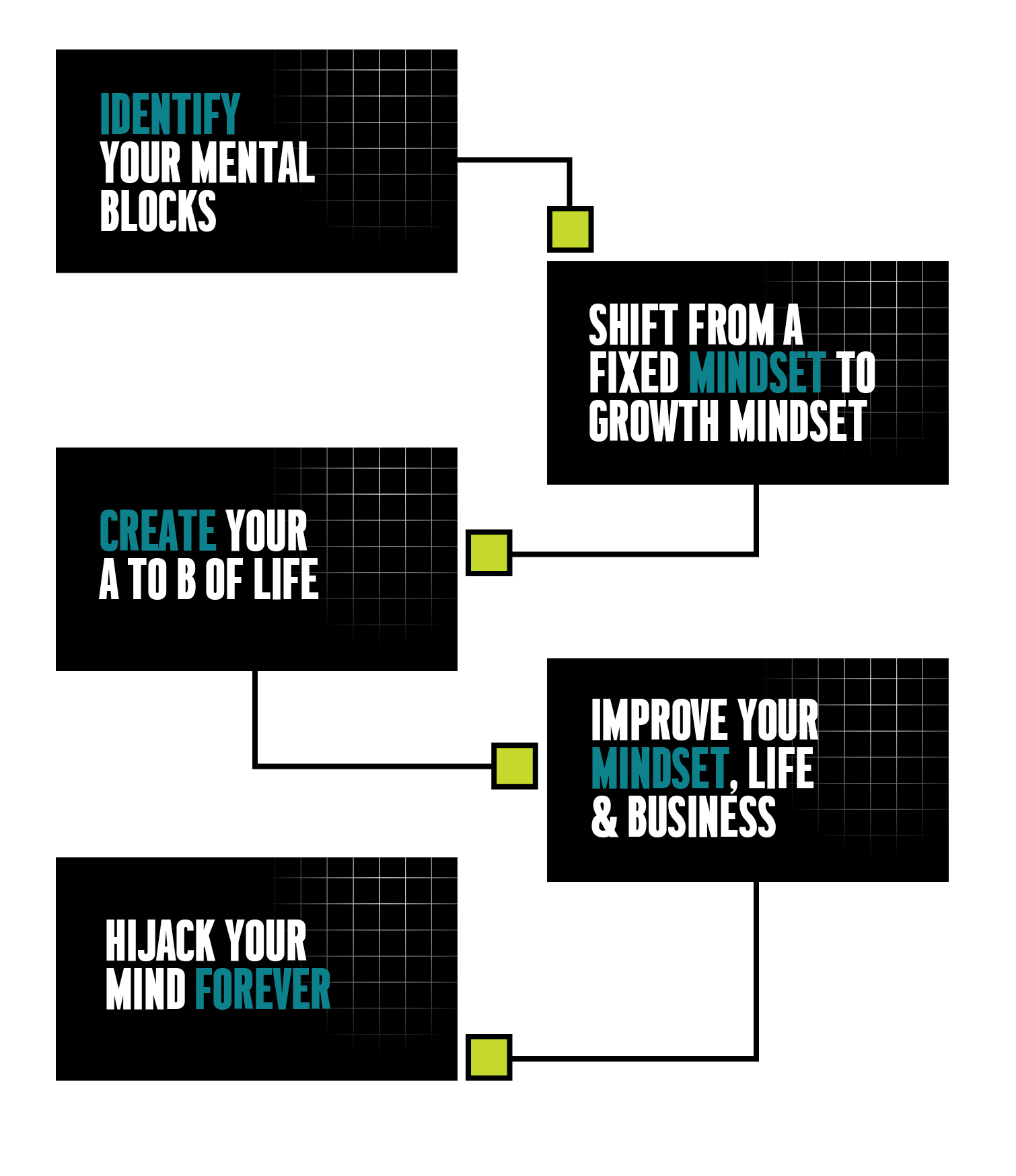 IDENTIFY YOUR MENTAL BLOCKS

SHIFT FROM A FIXED MINDSET TO GROWTH MINDSET

CREATE YOUR A TO B OF LIFE

IMPROVE YOUR MINDSET, LIFE & BUSINESS

HIJACK YOUR MIND FOREVER